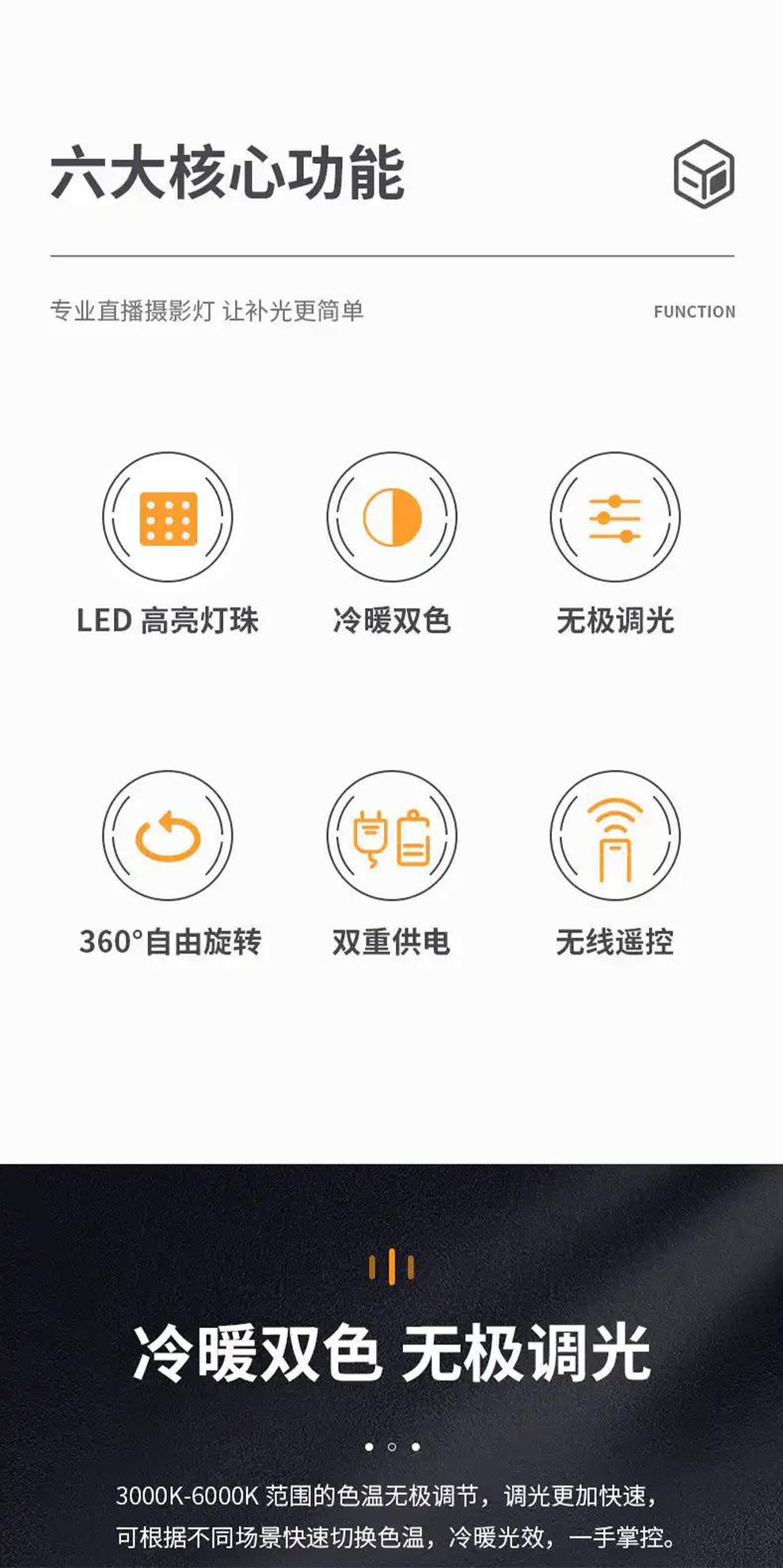 六大核心功能

专业直播摄影灯 让补光更简单

FUNCTION

LED高亮灯珠

冷暖双色

无极调光

360°自由旋转

双重供电

无线遥控

冷暖双色 无极调光

3000K-6000K范围的色温无极调节，调光更加快速，可根据不同场景快速切换色温，冷暖光效，一手掌控。